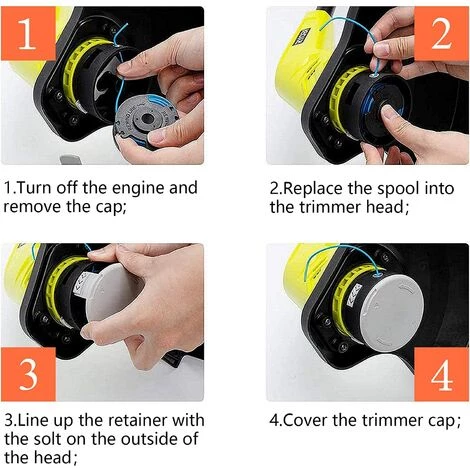 1

1.Turn off the engine and remove the cap;

2

2.Replace the spool into the trimmer head;

3

3.Line up the retainer with the solt on the outside of the head;

4

4.Cover the trimmer cap;