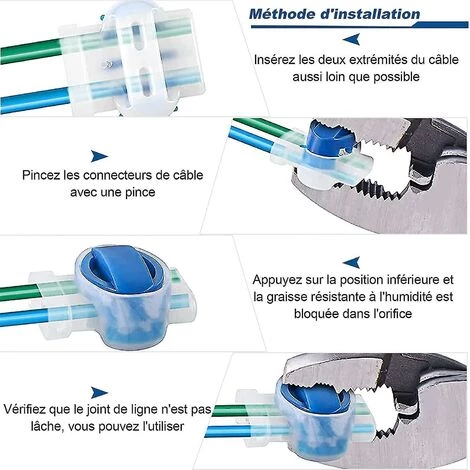 Méthode d'installation

Insérez les deux extrémités du câble aussi loin que possible

Pincez les connecteurs de câble avec une pince

Appuyez sur la position inférieure et la graisse résistante à l'humidité est bloquée dans l'orifice

Vérifiez que le joint de ligne n'est pas lâche, vous pouvez l'utiliser