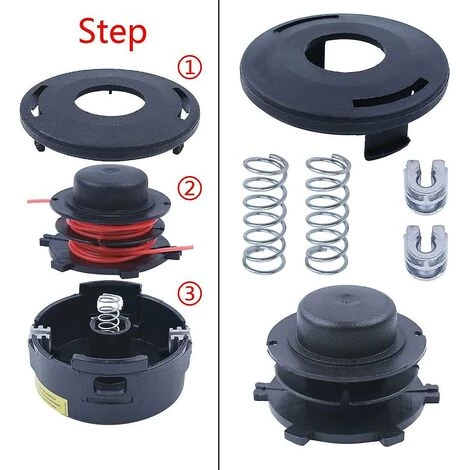 Step

①

②

③