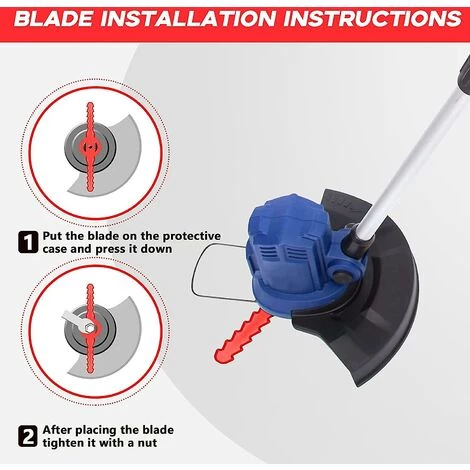 BLADE INSTALLATION INSTRUCTIONS

1 Put the blade on the protective case and press it down

2 After placing the blade tighten it with a nut