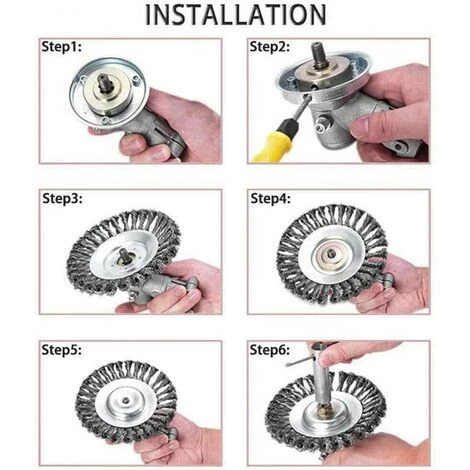 INSTALLATION

Step1:

Step2:

Step3:

Step4:

Step5:

Step6: