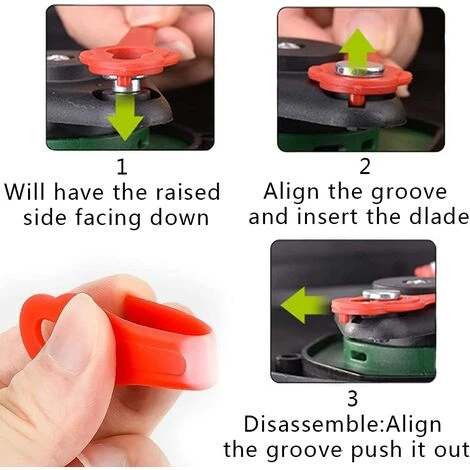 1
Will have the raised side facing down

2
Align the groove and insert the dlade

3
Disassemble:Align the groove push it out