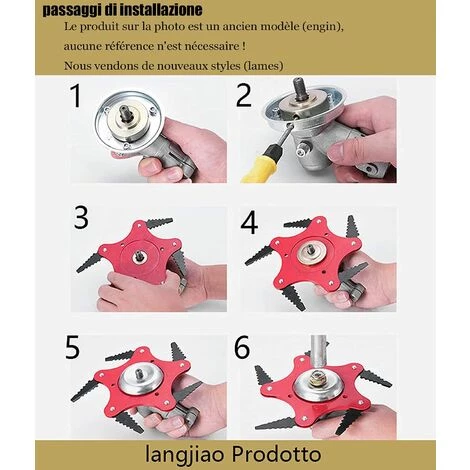 passaggi di installazione

Le produit sur la photo est un ancien modèle (engin), aucune référence n'est nécessaire !

Nous vendons de nouveaux styles (lames)

1

2

3

4

5

6

langjiao Prodotto